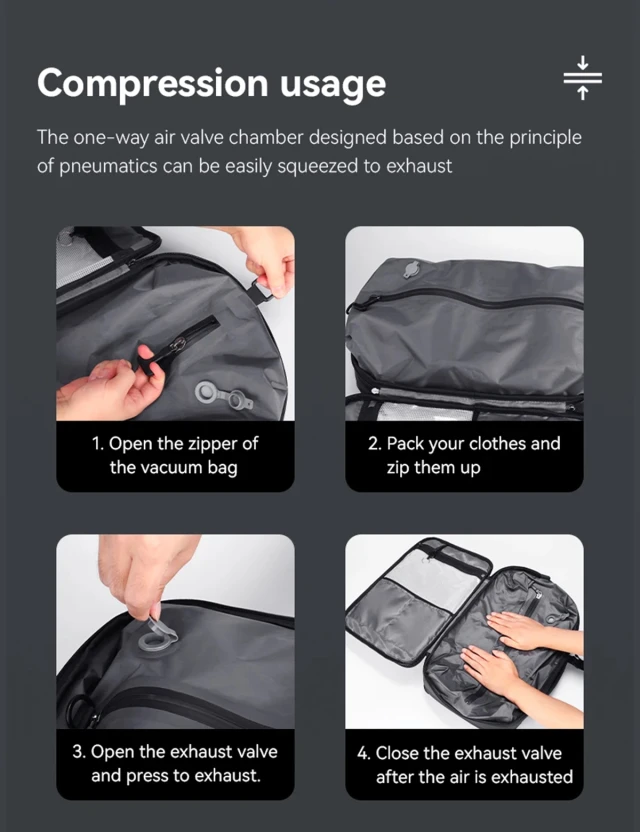 Compression usage

The one-way air valve chamber designed based on the principle of pneumatics can be easily squeezed to exhaust

1. Open the zipper of the vacuum bag

2. Pack your clothes and zip them up

3. Open the exhaust valve and press to exhaust.

4. Close the exhaust valve after the air is exhausted