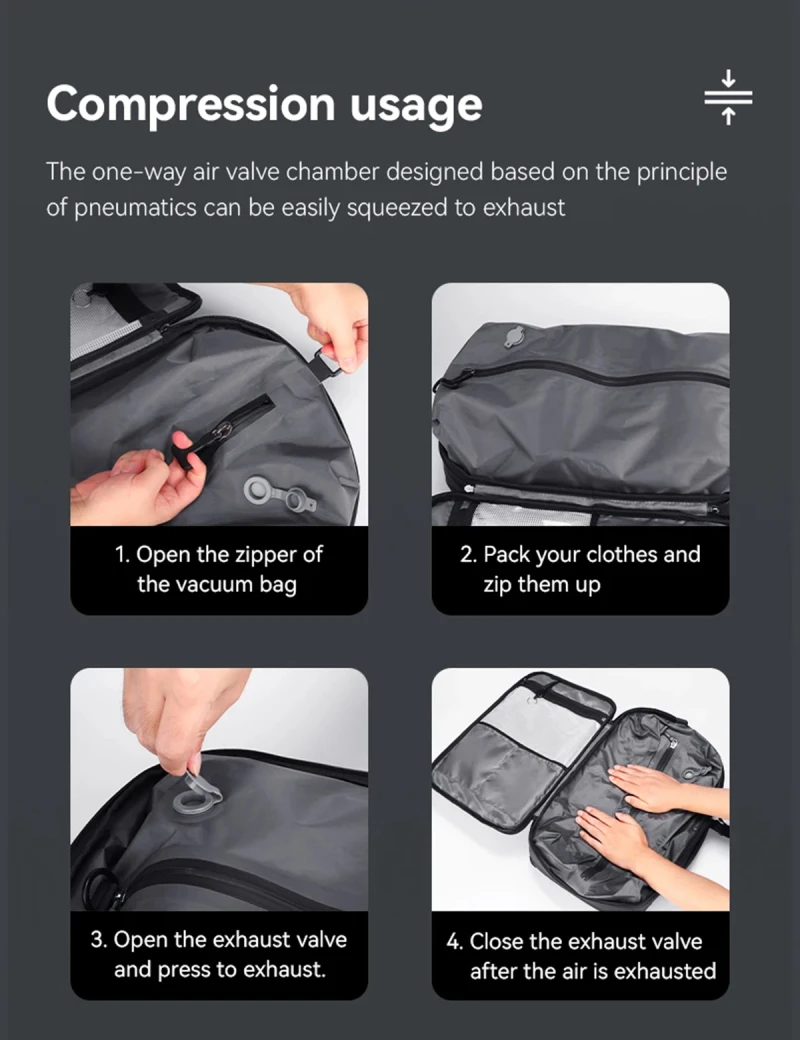 Compression usage

The one-way air valve chamber designed based on the principle of pneumatics can be easily squeezed to exhaust

1. Open the zipper of the vacuum bag

2. Pack your clothes and zip them up

3. Open the exhaust valve and press to exhaust.

4. Close the exhaust valve after the air is exhausted